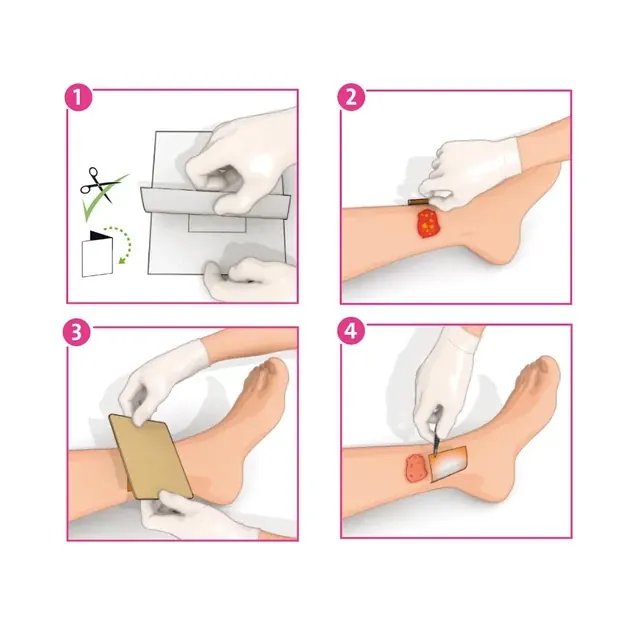 1

2

3

4